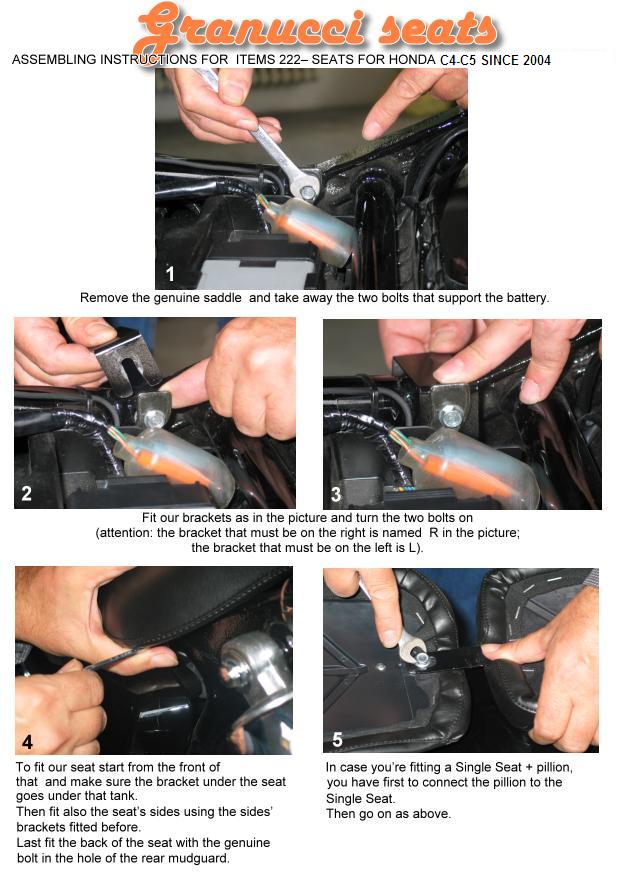 Granucci seats

ASSEMBLING INSTRUCTIONS FOR ITEMS 222– SEATS FOR HONDA C4-C5 SINCE 2004

1

Remove the genuine saddle and take away the two bolts that support the battery.

2

3

Fit our brackets as in the picture and turn the two bolts on (attention: the bracket that must be on the right is named R in the picture; the bracket that must be on the left is L).

4

To fit our seat start from the front of that and make sure the bracket under the seat goes under that tank.
Then fit also the seat's sides using the sides' brackets fitted before.
Last fit the back of the seat with the genuine bolt in the hole of the rear mudguard.

5

In case you're fitting a Single Seat + pillion, you have first to connect the pillion to the Single Seat.
Then go on as above.