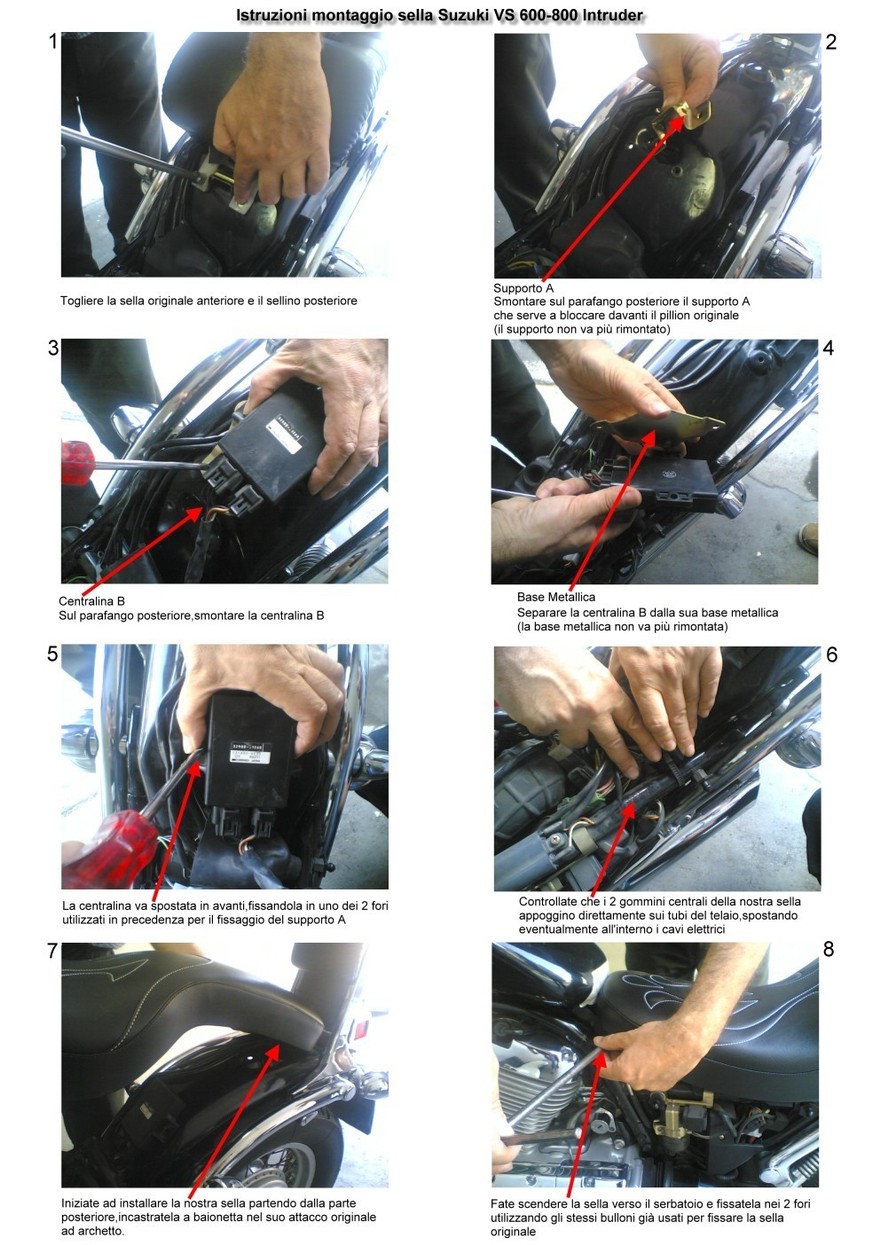 Istruzioni montaggio sella Suzuki VS 600-800 Intruder

1

Togliere la sella originale anteriore e il sellino posteriore

2

Supporto A
Smontare sul parafango posteriore il supporto A che serve a bloccare davanti il pillion originale (il supporto non va più rimontato)

3

Centralina B
Sul parafango posteriore,smontare la centralina B

4

Base Metallica
Separare la centralina B dalla sua base metallica (la base metallica non va più rimontata)

5

La centralina va spostata in avanti,fissandola in uno dei 2 fori utilizzati in precedenza per il fissaggio del supporto A

6

Controllate che i 2 gommini centrali della nostra sella appoggino direttamente sui tubi del telaio,spostando eventualmente all'interno i cavi elettrici

7

Iniziate ad installare la nostra sella partendo dalla parte posteriore,incastratela a baionetta nel suo attacco originale ad archetto.

8

Fate scendere la sella verso il serbatoio e fissatela nei 2 fori utilizzando gli stessi bulloni già usati per fissare la sella originale